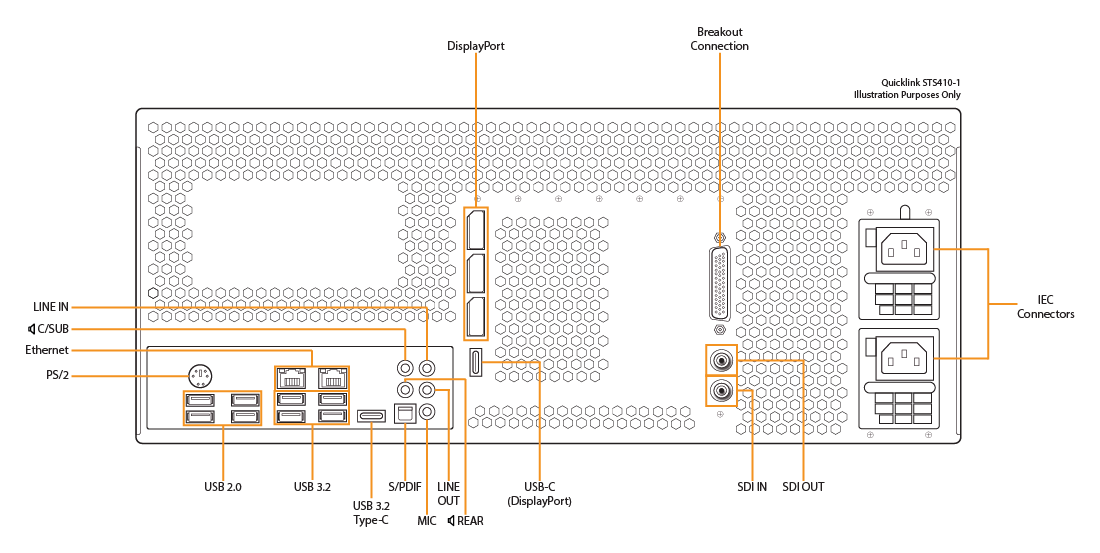 DisplayPort

Breakout Connection

Quicklink STS410-1
Illustration Purposes Only

LINE IN

C/SUB

Ethernet

PS/2

IEC Connectors

USB 2.0

USB 3.2

USB 3.2 Type-C

S/PDIF

MIC

LINE OUT

REAR

USB-C (DisplayPort)

SDI IN

SDI OUT